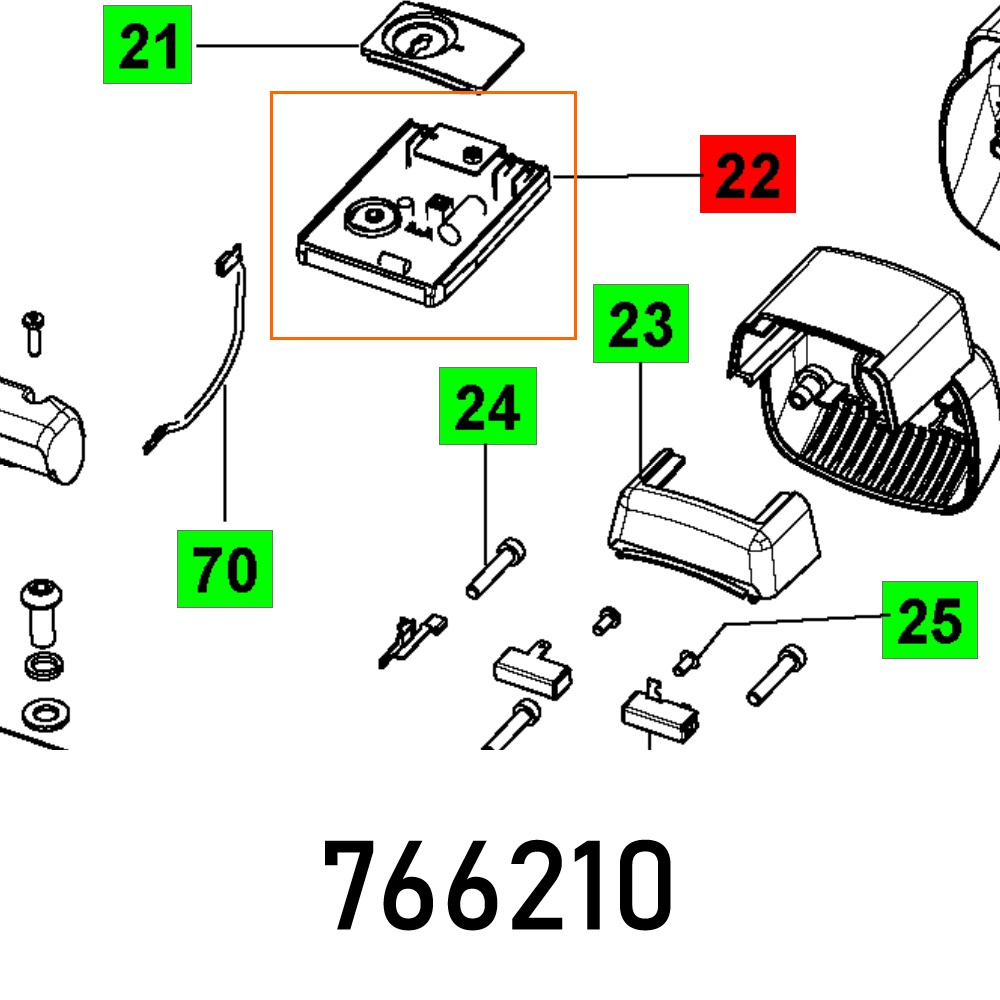 21

22

23

24

70

25

766210