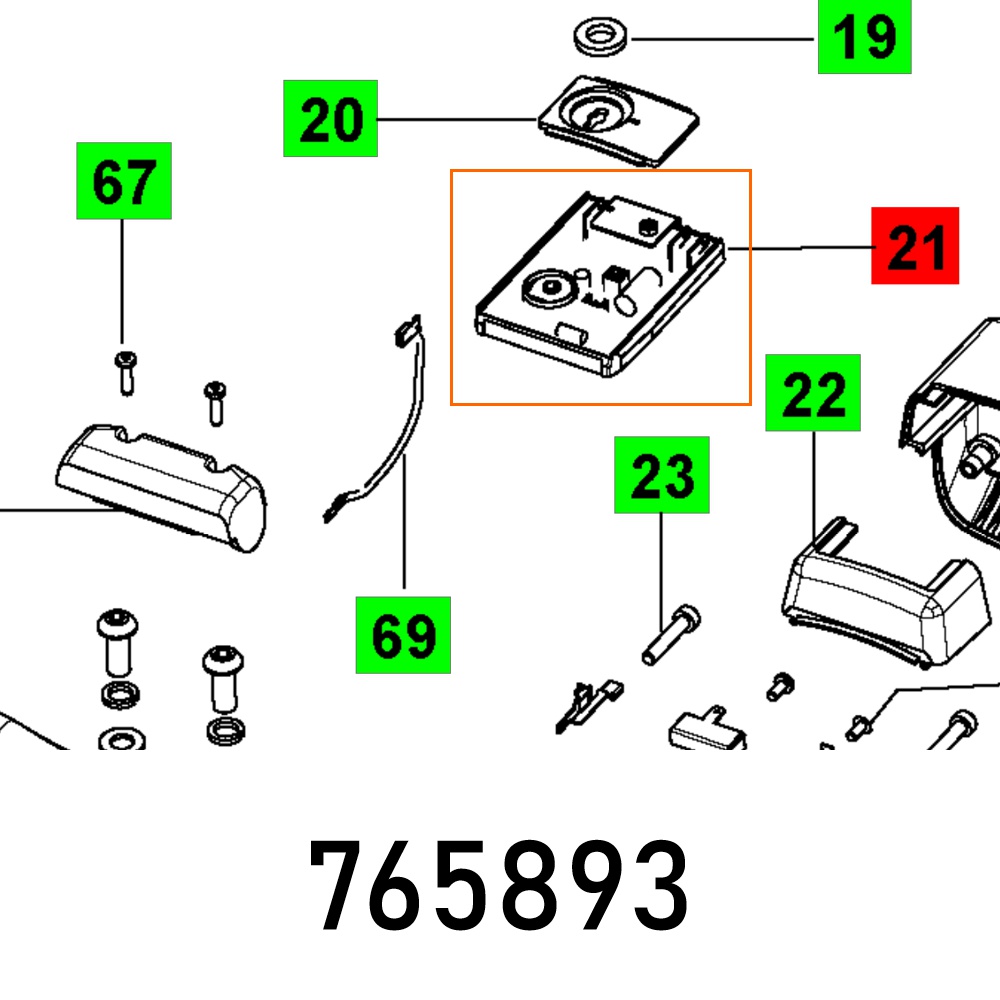 19

20

67

21

22

23

69

765893