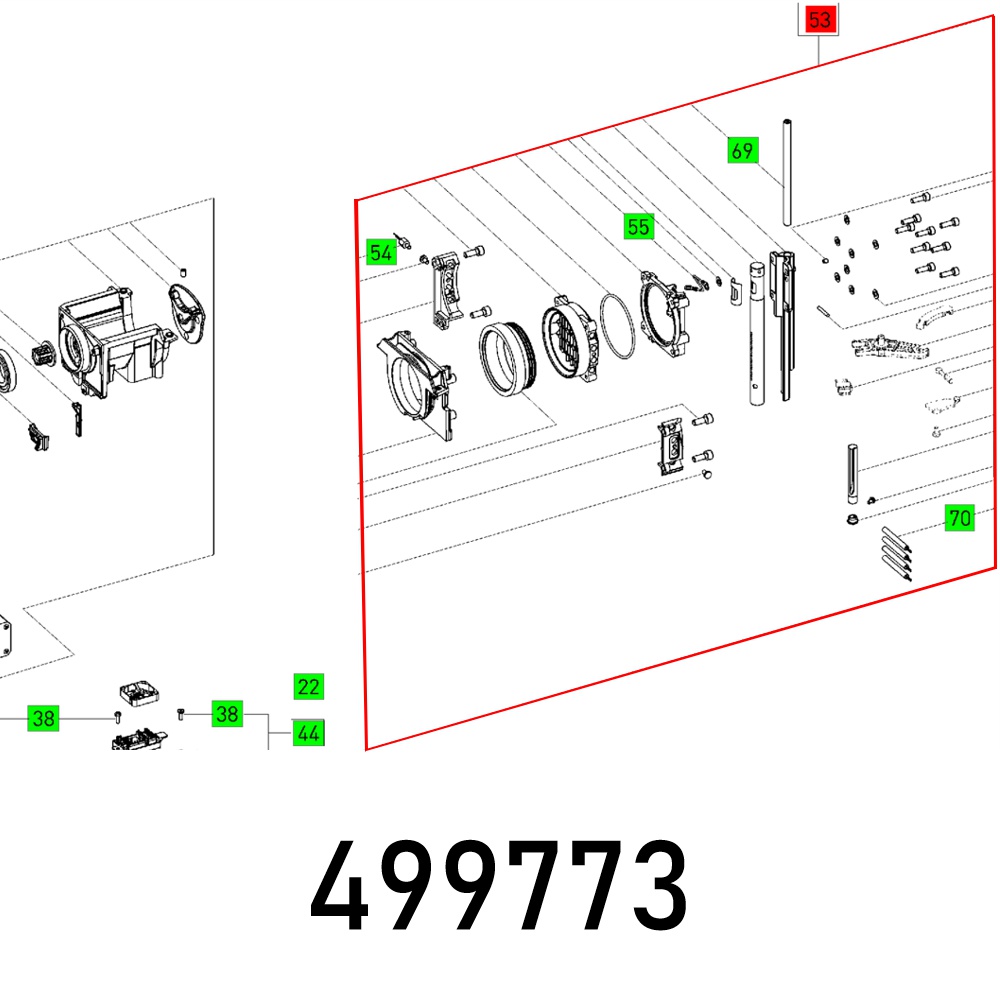 53
69
55
54
70
22
38
38
44
499773