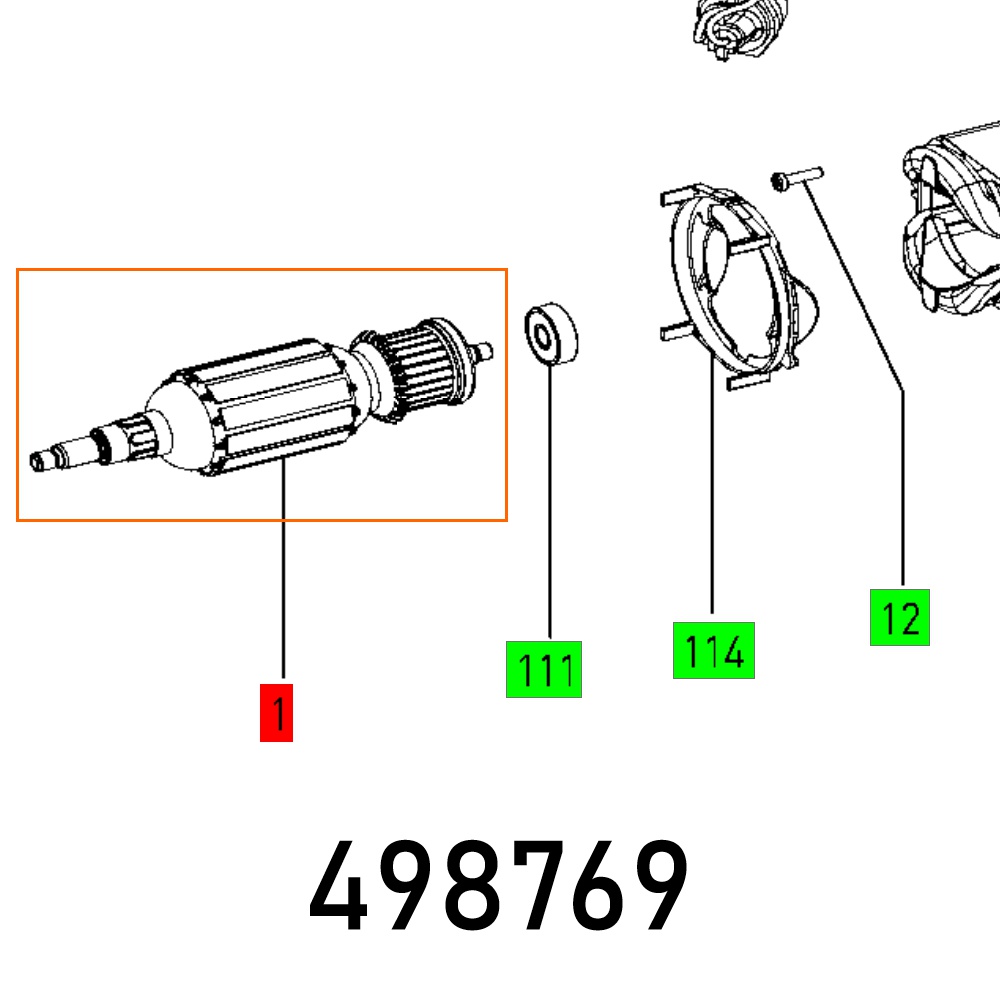 1

111

114

12

498769