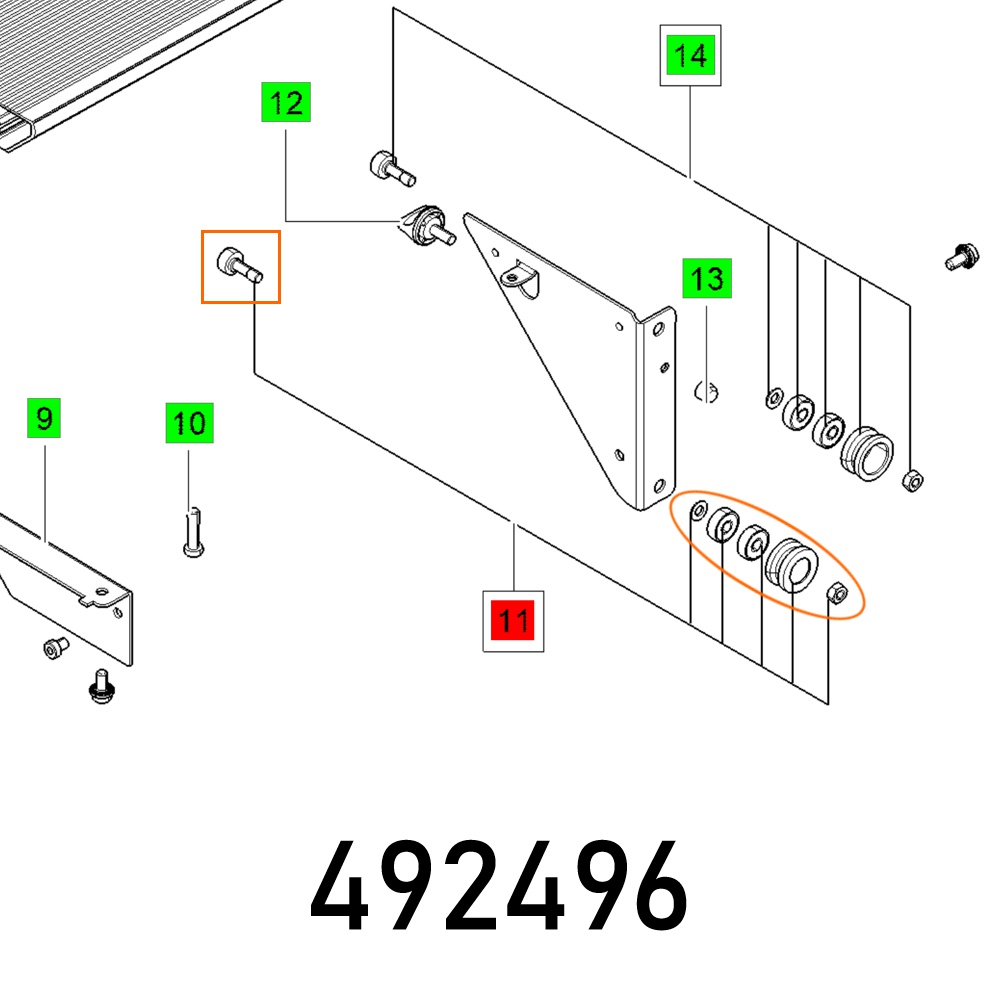 14

12

13

9

10

11

492496