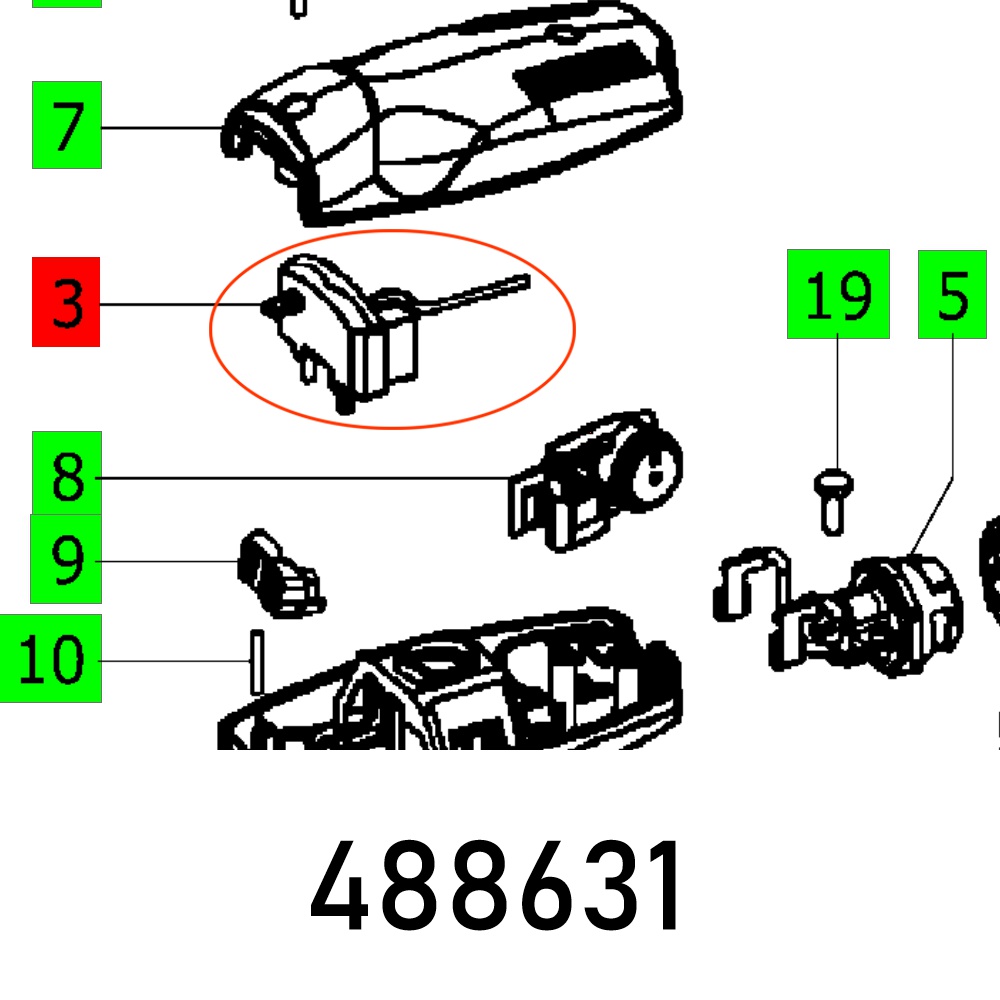 7

3

19

5

8

9

10

488631