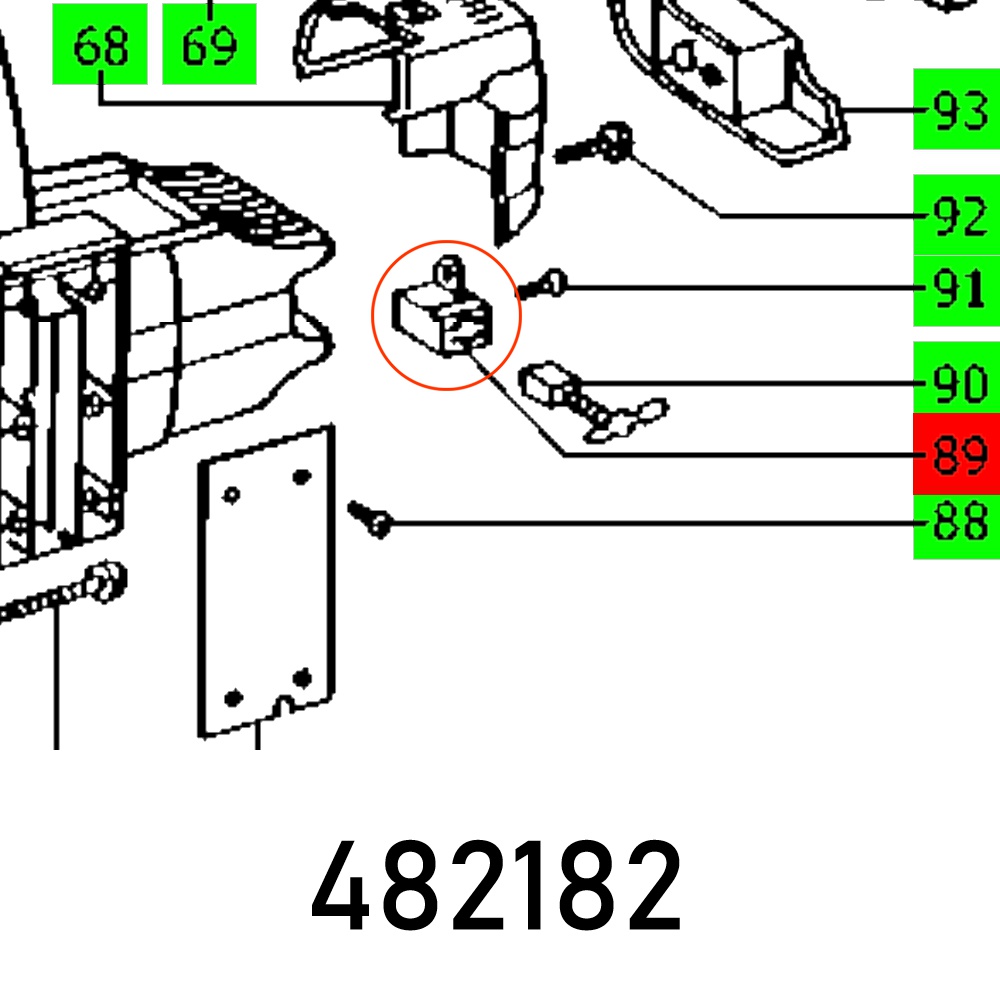 68
69
93
92
91
90
89
88

482182