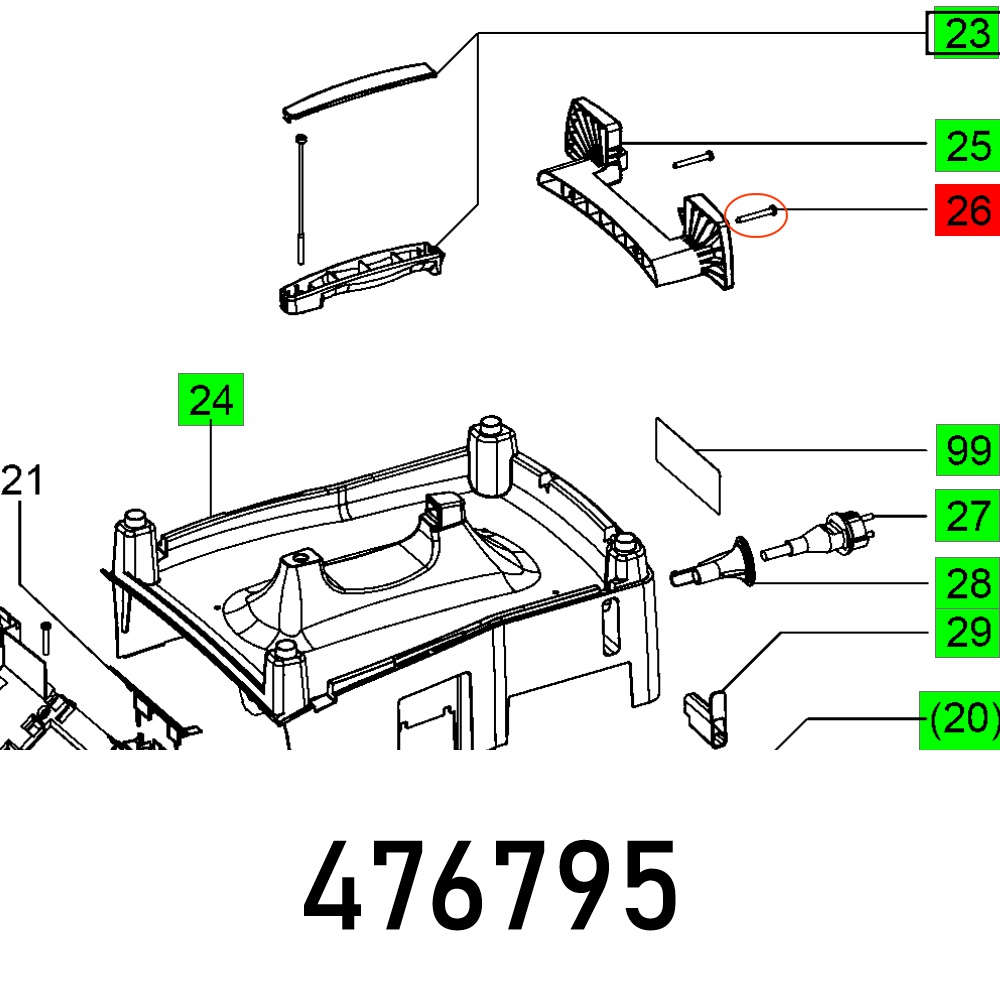 23
25
26
24
21
99
27
28
29
(20)
476795