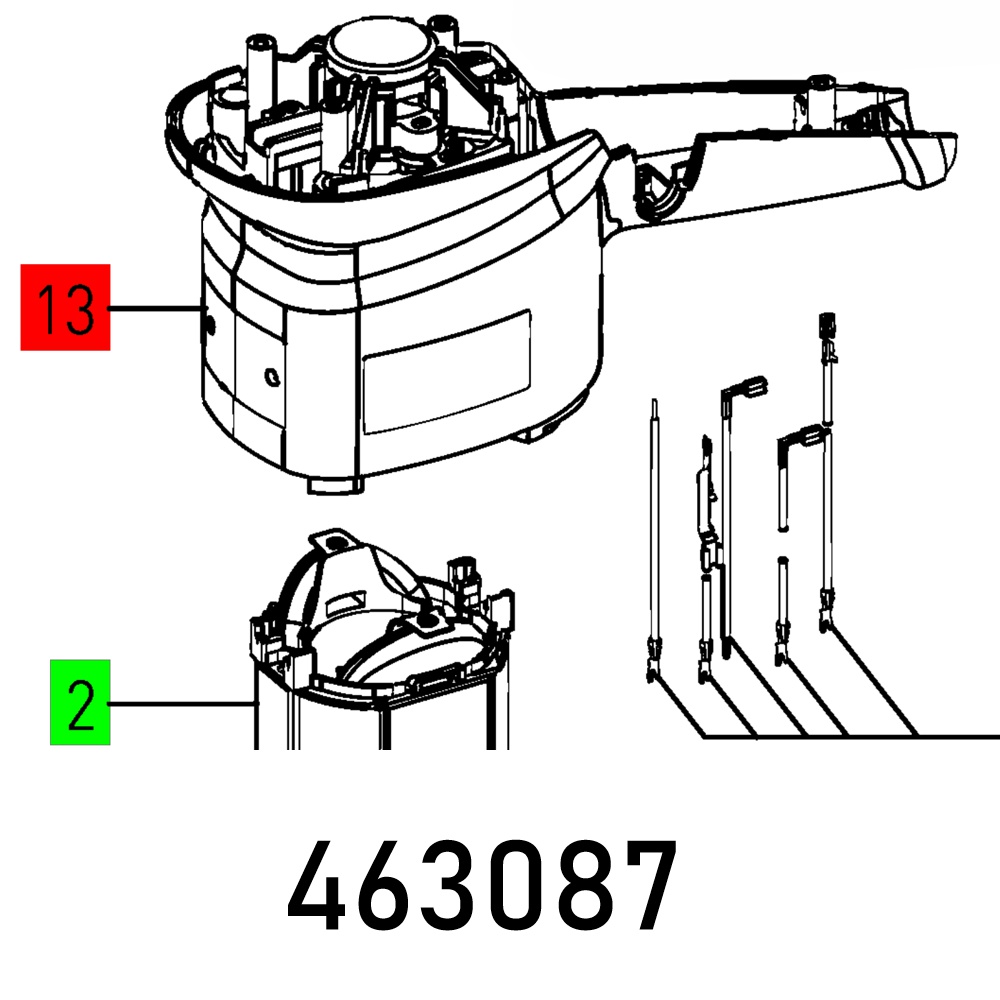 13

2

463087