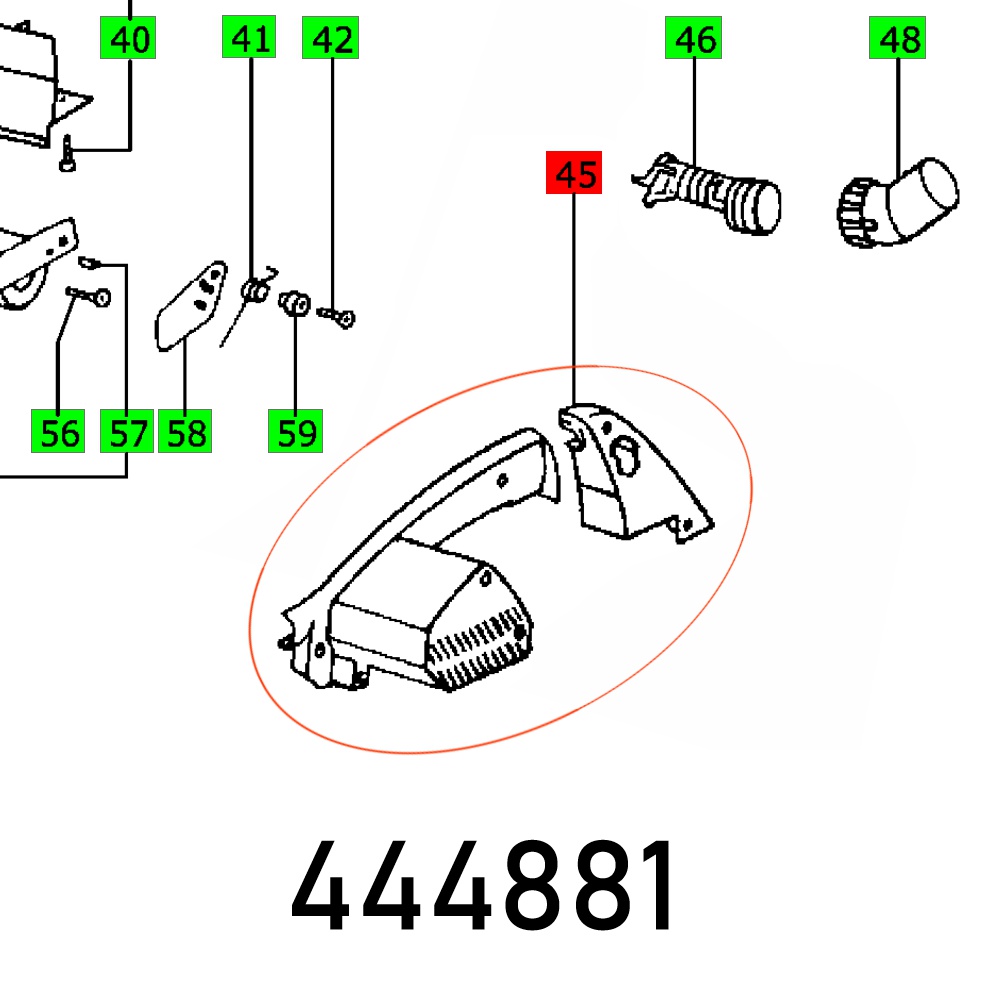 40
41
42
46
48
45
56
57
58
59
444881