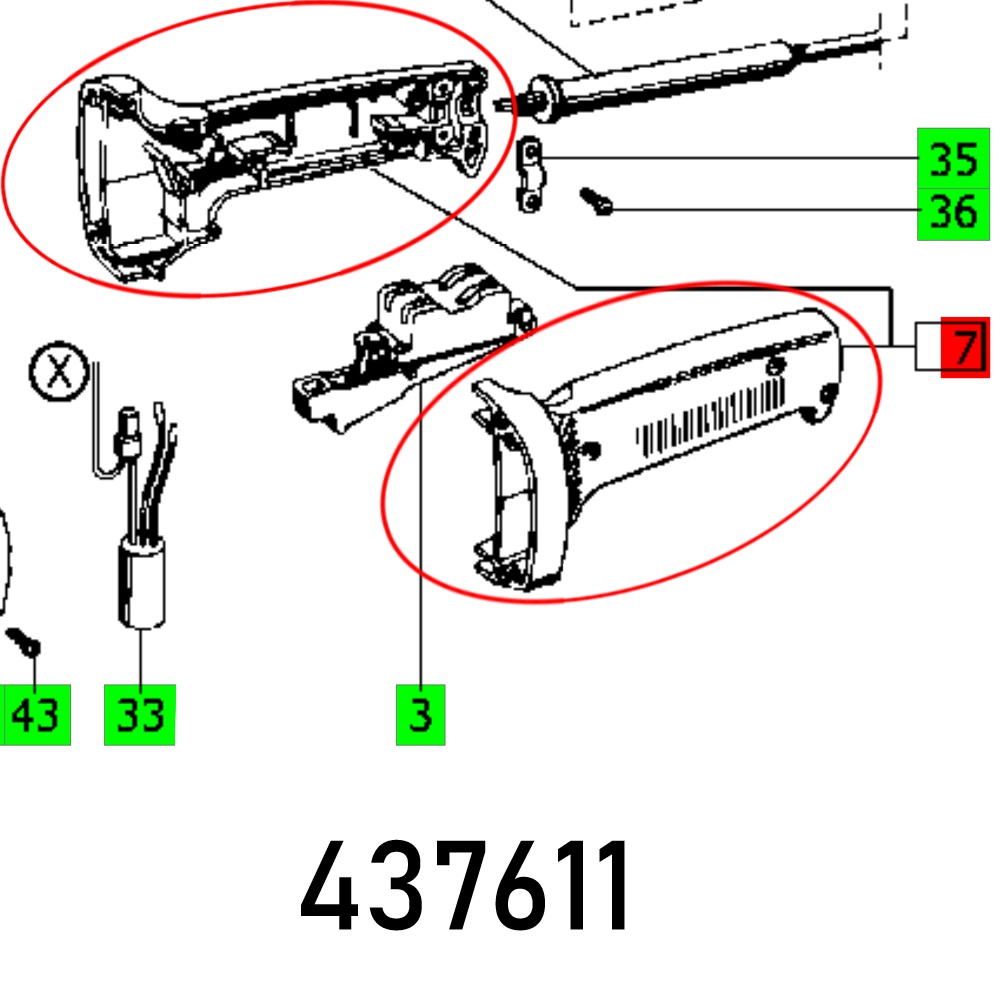 35
36
7
X
43
33
3
437611