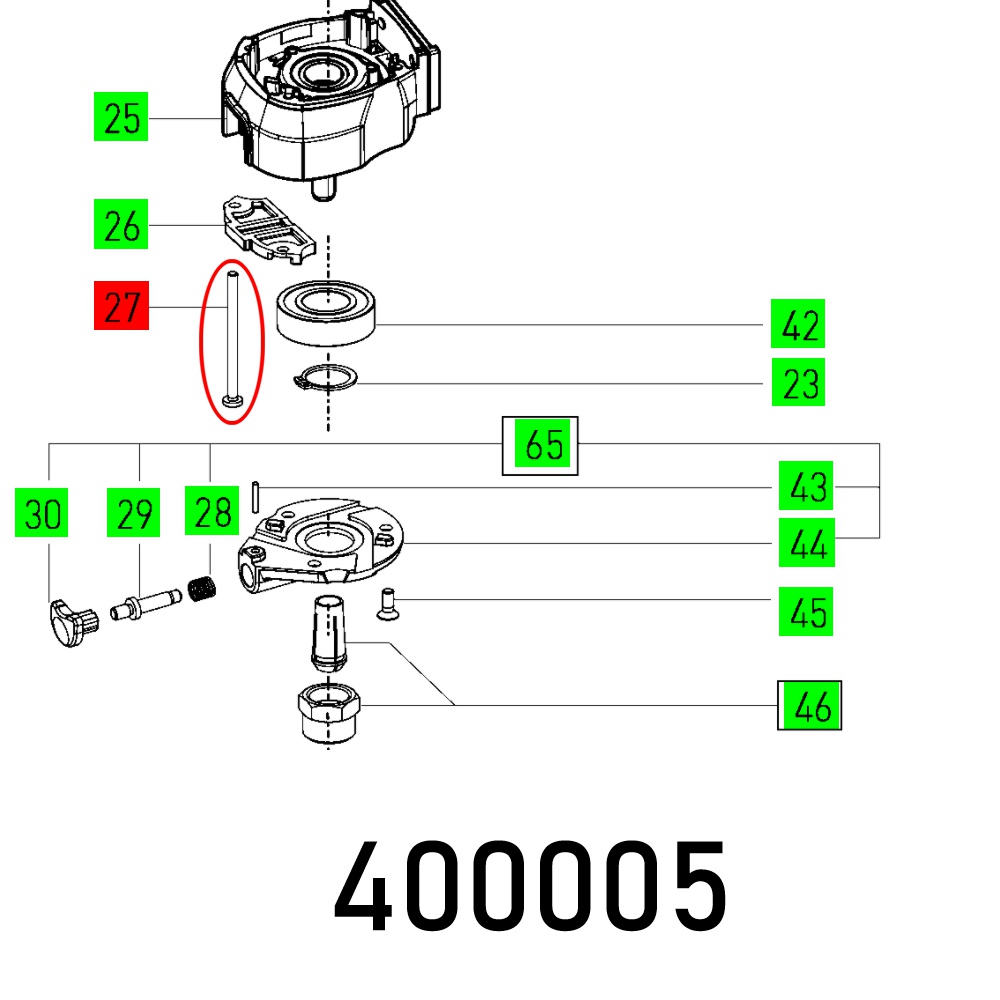 25

26

27

42

23

65

30

29

28

43

44

45

46

400005