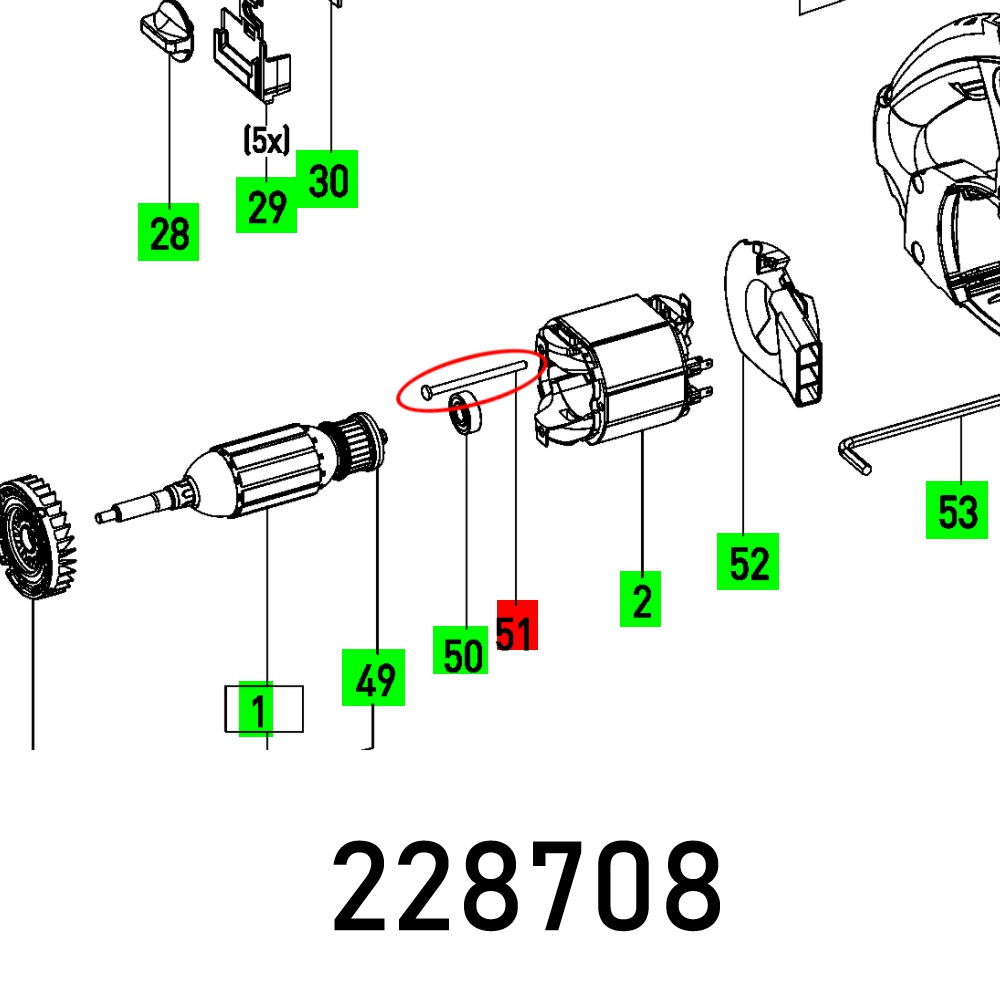 (5x)
30
29
28
53
52
2
51
50
49
1
228708