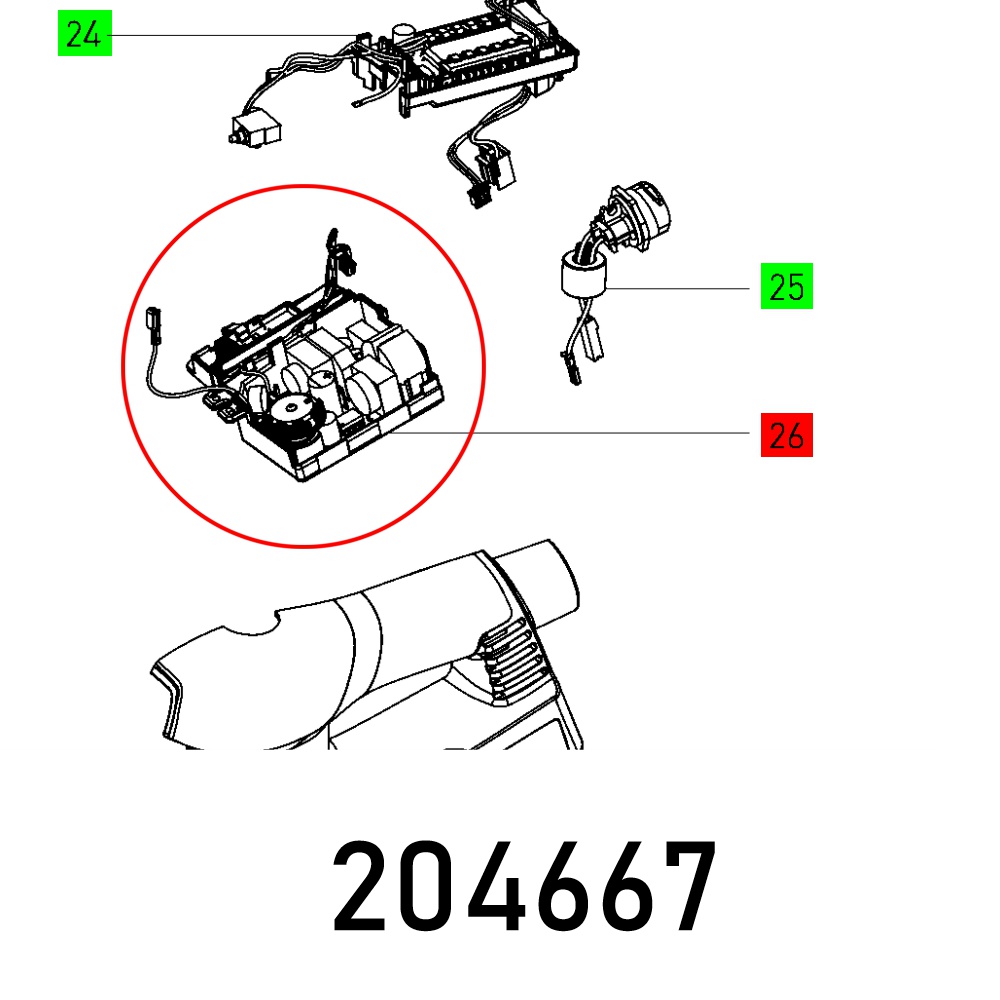 24

25

26

204667