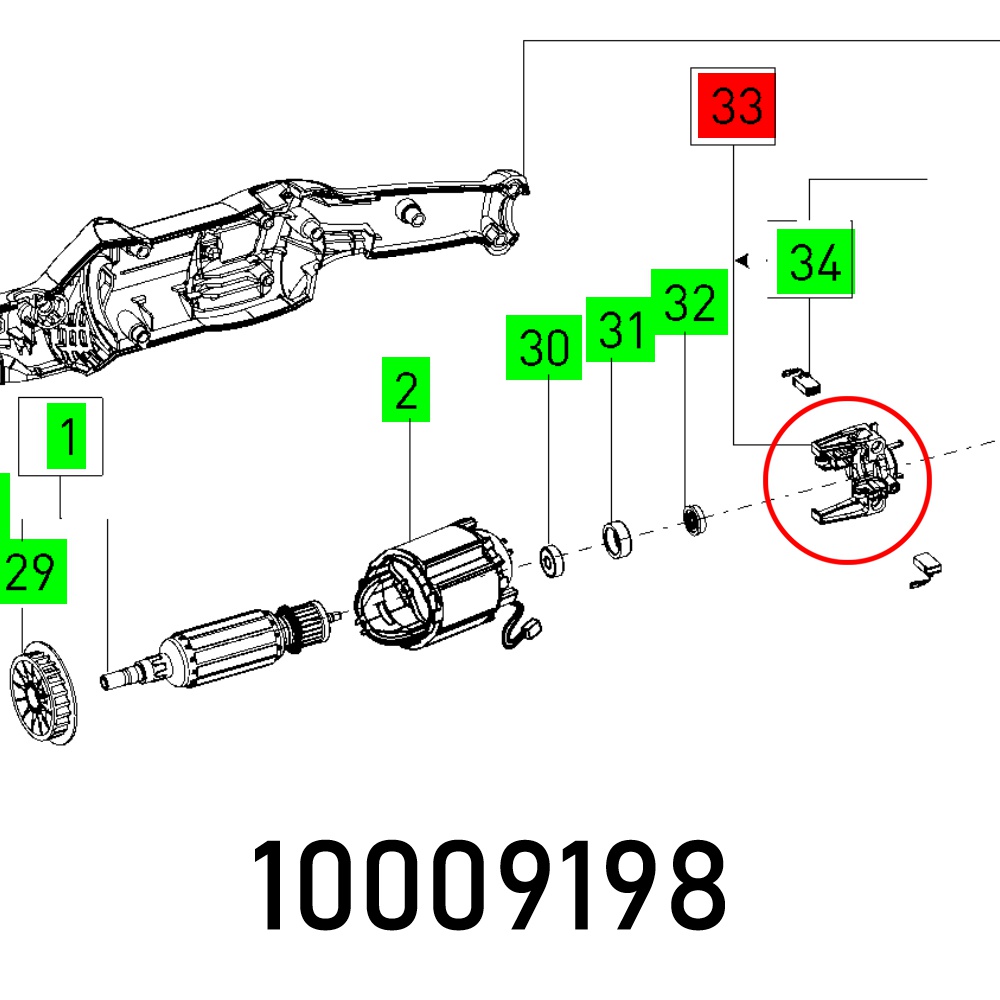 33

34

32

31

30

2

1

29

10009198